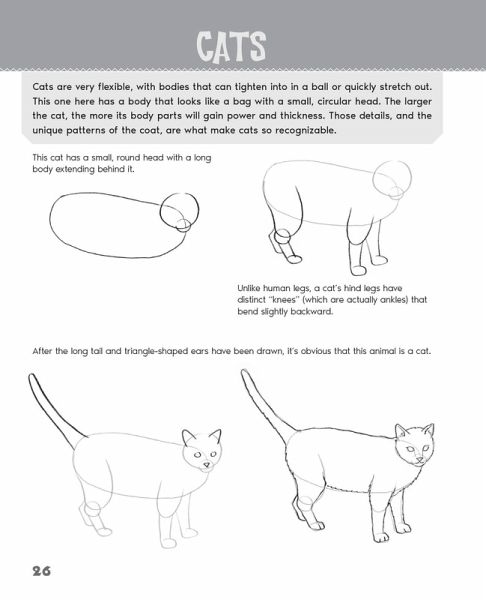 CATS

Cats are very flexible, with bodies that can tighten into in a ball or quickly stretch out. This one here has a body that looks like a bag with a small, circular head. The larger the cat, the more its body parts will gain power and thickness. Those details, and the unique patterns of the coat, are what make cats so recognizable.

This cat has a small, round head with a long body extending behind it.

Unlike human legs, a cat's hind legs have distinct "knees" (which are actually ankles) that bend slightly backward.

After the long tail and triangle-shaped ears have been drawn, it's obvious that this animal is a cat.

26