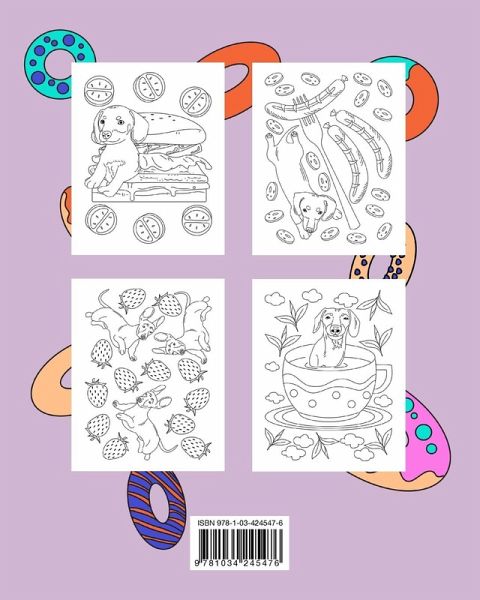 ISBN 978-1-03-424547-6

9 781034 245476