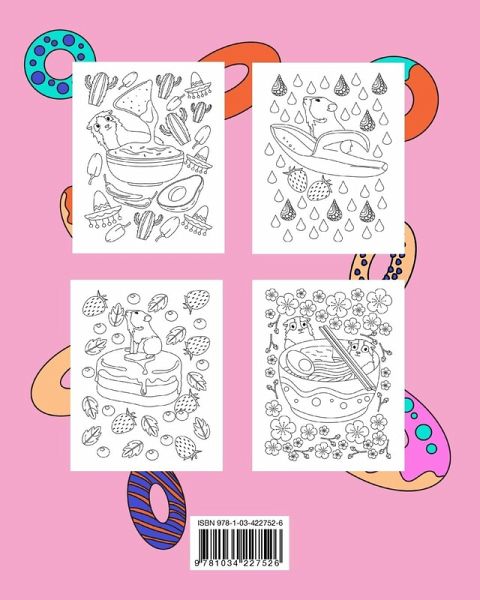 ISBN 978-1-03-422752-6

9 781034 227526