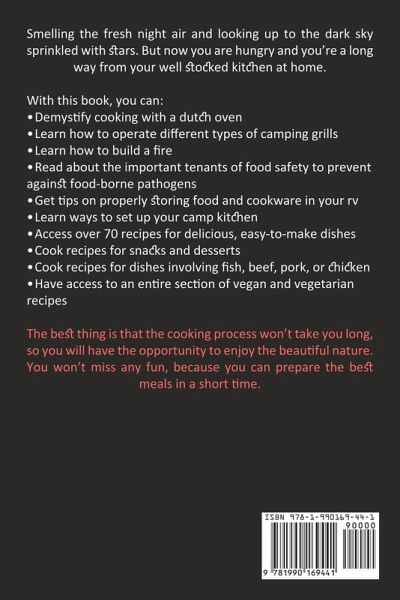 Smelling the fresh night air and looking up to the dark sky sprinkled with stars. But now you are hungry and you're a long way from your well stocked kitchen at home.

With this book, you can:
• Demystify cooking with a dutch oven
• Learn how to operate different types of camping grills
• Learn how to build a fire
• Read about the important tenants of food safety to prevent against food-borne pathogens
• Get tips on properly storing food and cookware in your rv
• Learn ways to set up your camp kitchen
• Access over 70 recipes for delicious, easy-to-make dishes
• Cook recipes for snacks and desserts
• Cook recipes for dishes involving fish, beef, pork, or chicken
• Have access to an entire section of vegan and vegetarian recipes

The best thing is that the cooking process won't take you long, so you will have the opportunity to enjoy the beautiful nature. You won't miss any fun, because you can prepare the best meals in a short time.

ISBN 978-1-990169-44-1
90000
9 781990 169441