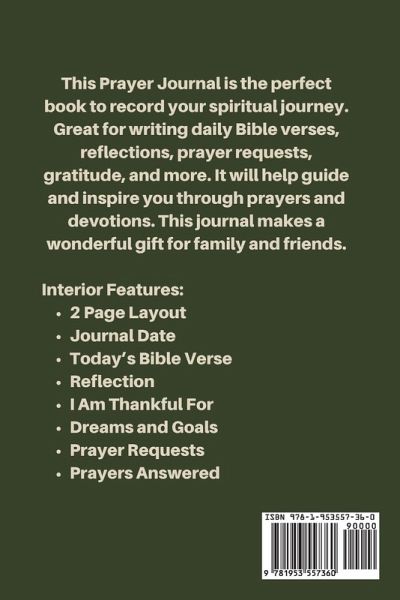 This Prayer Journal is the perfect book to record your spiritual journey. Great for writing daily Bible verses, reflections, prayer requests, gratitude, and more. It will help guide and inspire you through prayers and devotions. This journal makes a wonderful gift for family and friends.

Interior Features:
• 2 Page Layout
• Journal Date
• Today's Bible Verse
• Reflection
• I Am Thankful For
• Dreams and Goals
• Prayer Requests
• Prayers Answered

ISBN 978-1-953557-36-0
90000
9 781953 557360