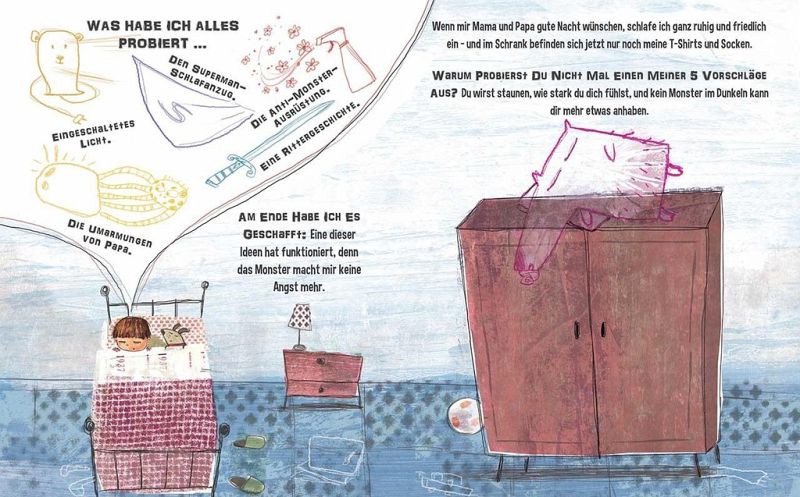 WAS HABE ICH ALLES PROBIERT ...

EINGESCHALTETES LICHT.

DEN SUPERMAN-SCHLAFANZUG.

DIE ANTI-MONSTER-AUSRÜSTUNG.

EINE RITTERGESCHICHTE.

DIE UMARMUNGEN VON PAPA.

AM ENDE HABE ICH ES GESCHAFFT: Eine dieser Ideen hat funktioniert, denn das Monster macht mir keine Angst mehr.

Wenn mir Mama und Papa gute Nacht wünschen, schlafe ich ganz ruhig und friedlich ein - und im Schrank befinden sich jetzt nur noch meine T-Shirts und Socken.

WARUM PROBIERST DU NICHT MAL EINEN MEINER 5 VORSCHLÄGE AUS? Du wirst staunen, wie stark du dich fühlst, und kein Monster im Dunkeln kann dir mehr etwas anhaben.