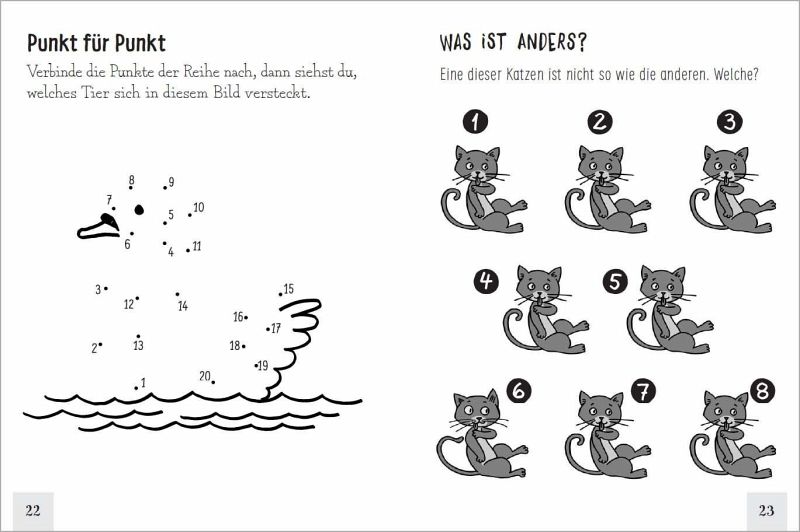 Punkt für Punkt

Verbinde die Punkte der Reihe nach, dann siehst du, welches Tier sich in diesem Bild versteckt.

8 9 7 5 10 6 4 11 3 12 14 15 16 17 2 13 18 19 20 1

22

WAS IST ANDERS?

Eine dieser Katzen ist nicht so wie die anderen. Welche?

1 2 3 4 5 6 7 8

23