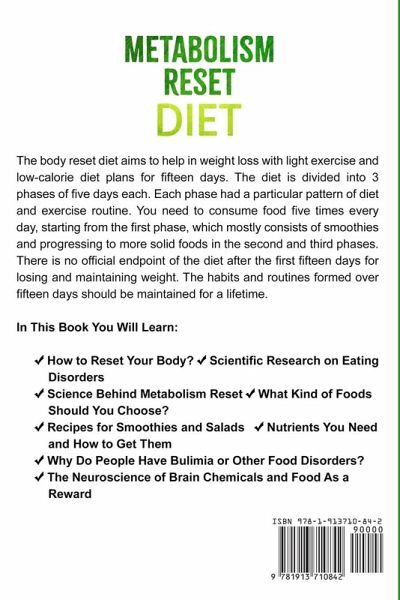 METABOLISM
RESET
DIET

The body reset diet aims to help in weight loss with light exercise and low-calorie diet plans for fifteen days. The diet is divided into 3 phases of five days each. Each phase had a particular pattern of diet and exercise routine. You need to consume food five times every day, starting from the first phase, which mostly consists of smoothies and progressing to more solid foods in the second and third phases. There is no official endpoint of the diet after the first fifteen days for losing and maintaining weight. The habits and routines formed over fifteen days should be maintained for a lifetime.

In This Book You Will Learn:

✓ How to Reset Your Body? ✓ Scientific Research on Eating Disorders
✓ Science Behind Metabolism Reset ✓ What Kind of Foods Should You Choose?
✓ Recipes for Smoothies and Salads ✓ Nutrients You Need and How to Get Them
✓ Why Do People Have Bulimia or Other Food Disorders?
✓ The Neuroscience of Brain Chemicals and Food As a Reward

ISBN 978-1-913710-84-2
90000
9 781913 710842