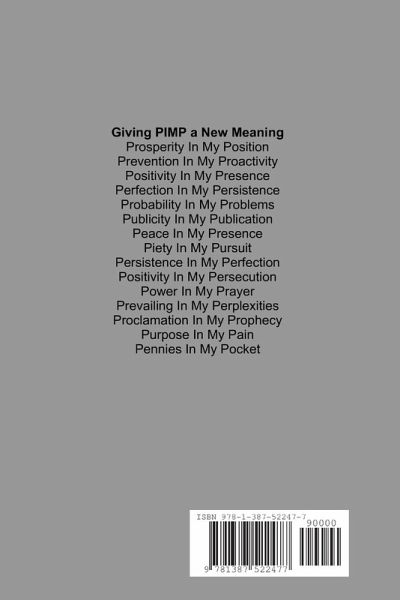 Giving PIMP a New Meaning
Prosperity In My Position
Prevention In My Proactivity
Positivity In My Presence
Perfection In My Persistence
Probability In My Problems
Publicity In My Publication
Peace In My Presence
Piety In My Pursuit
Persistence In My Perfection
Positivity In My Persecution
Power In My Prayer
Prevailing In My Perplexities
Proclamation In My Prophecy
Purpose In My Pain
Pennies In My Pocket

ISBN 978-1-387-52247-7
90000
9 781387 522477