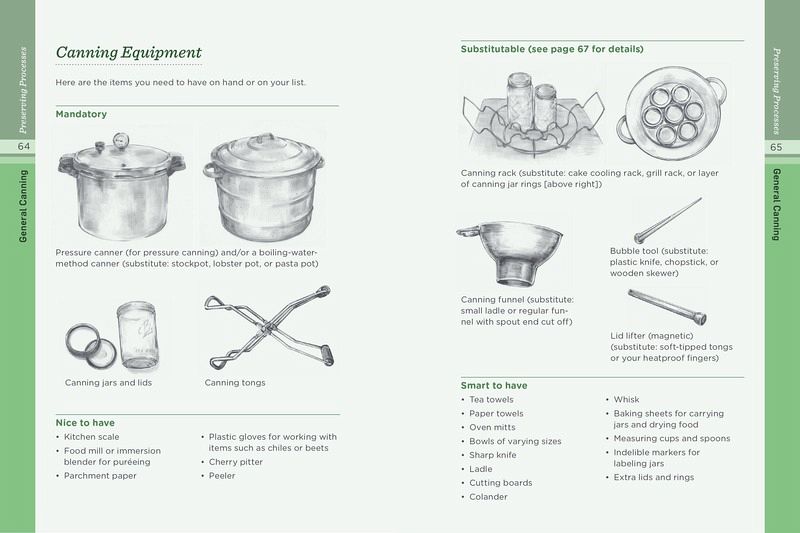 Preserving Processes

64

General Canning

Canning Equipment

Here are the items you need to have on hand or on your list.

Mandatory

Pressure canner (for pressure canning) and/or a boiling-water-method canner (substitute: stockpot, lobster pot, or pasta pot)

Canning jars and lids

Canning tongs

Nice to have

• Kitchen scale
• Food mill or immersion blender for puréeing
• Parchment paper

• Plastic gloves for working with items such as chiles or beets
• Cherry pitter
• Peeler

Substitutable (see page 67 for details)

Canning rack (substitute: cake cooling rack, grill rack, or layer of canning jar rings [above right])

Canning funnel (substitute: small ladle or regular funnel with spout end cut off)

Bubble tool (substitute: plastic knife, chopstick, or wooden skewer)

Lid lifter (magnetic) (substitute: soft-tipped tongs or your heatproof fingers)

Smart to have

• Tea towels
• Paper towels
• Oven mitts
• Bowls of varying sizes
• Sharp knife
• Ladle
• Cutting boards
• Colander

• Whisk
• Baking sheets for carrying jars and drying food
• Measuring cups and spoons
• Indelible markers for labeling jars
• Extra lids and rings

Preserving Processes

65

General Canning