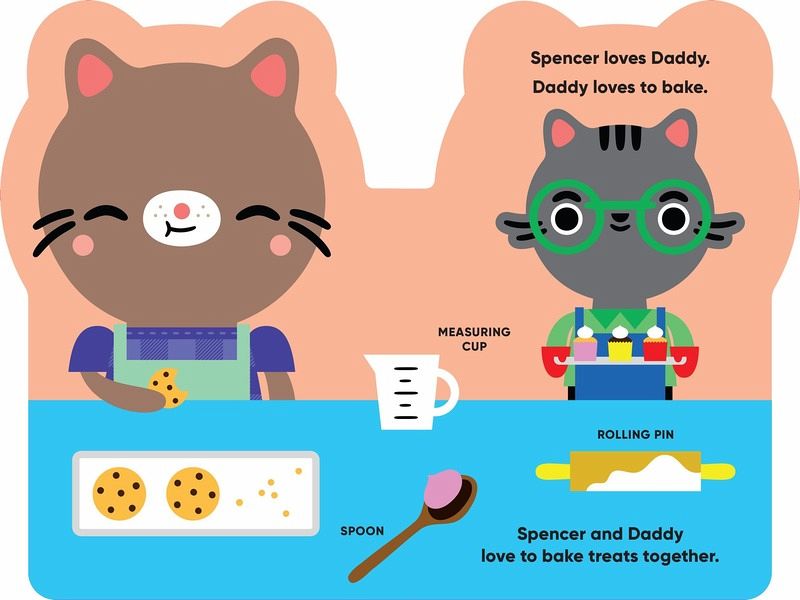 Spencer loves Daddy.
Daddy loves to bake.

MEASURING CUP

ROLLING PIN

SPOON

Spencer and Daddy love to bake treats together.