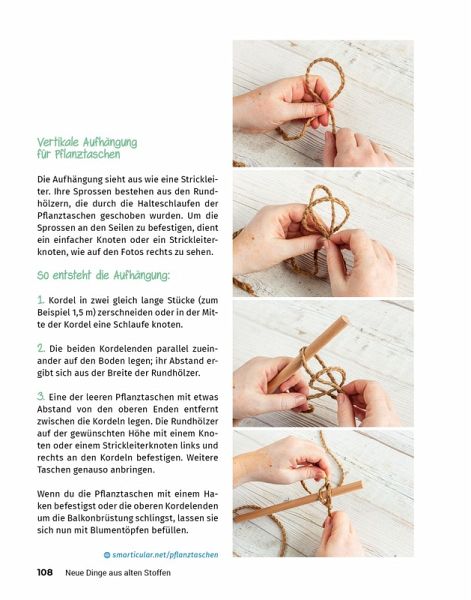 Vertikale Aufhängung für Pflanztaschen

Die Aufhängung sieht aus wie eine Strickleiter. Ihre Sprossen bestehen aus den Rundhölzern, die durch die Halteschlaufen der Pflanztaschen geschoben wurden. Um die Sprossen an den Seilen zu befestigen, dient ein einfacher Knoten oder ein Strickleiterknoten, wie auf den Fotos rechts zu sehen.

So entsteht die Aufhängung:

1. Kordel in zwei gleich lange Stücke (zum Beispiel 1,5 m) zerschneiden oder in der Mitte der Kordel eine Schlaufe knoten.

2. Die beiden Kordelenden parallel zueinander auf den Boden legen; ihr Abstand ergibt sich aus der Breite der Rundhölzer.

3. Eine der leeren Pflanztaschen mit etwas Abstand von den oberen Enden entfernt zwischen die Kordeln legen. Die Rundhölzer auf der gewünschten Höhe mit einem Knoten oder einem Strickleiterknoten links und rechts an den Kordeln befestigen. Weitere Taschen genauso anbringen.

Wenn du die Pflanztaschen mit einem Haken befestigst oder die oberen Kordelenden um die Balkonbrüstung schlingst, lassen sie sich nun mit Blumentöpfen befüllen.

smarticular.net/pflanztaschen

108 Neue Dinge aus alten Stoffen