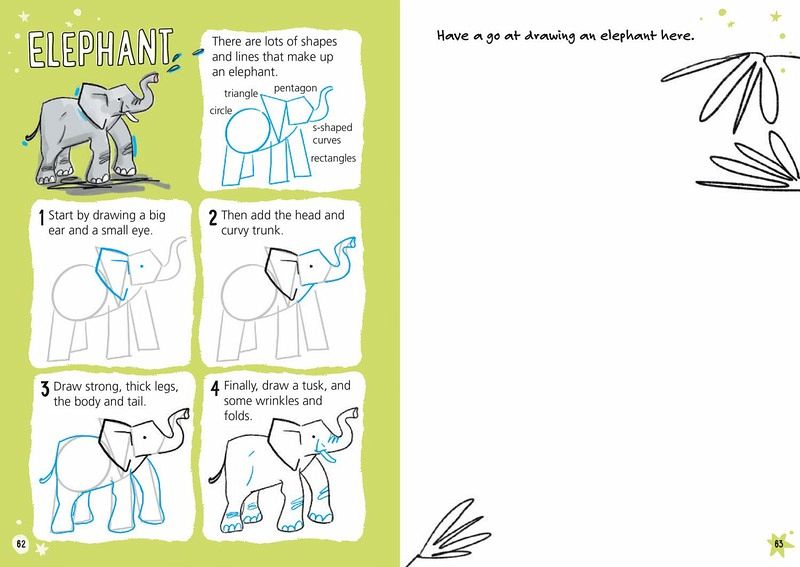 ELEPHANT

There are lots of shapes and lines that make up an elephant.

triangle
pentagon
circle
s-shaped curves
rectangles

1 Start by drawing a big ear and a small eye.

2 Then add the head and curvy trunk.

3 Draw strong, thick legs, the body and tail.

4 Finally, draw a tusk, and some wrinkles and folds.

82

Have a go at drawing an elephant here.

83