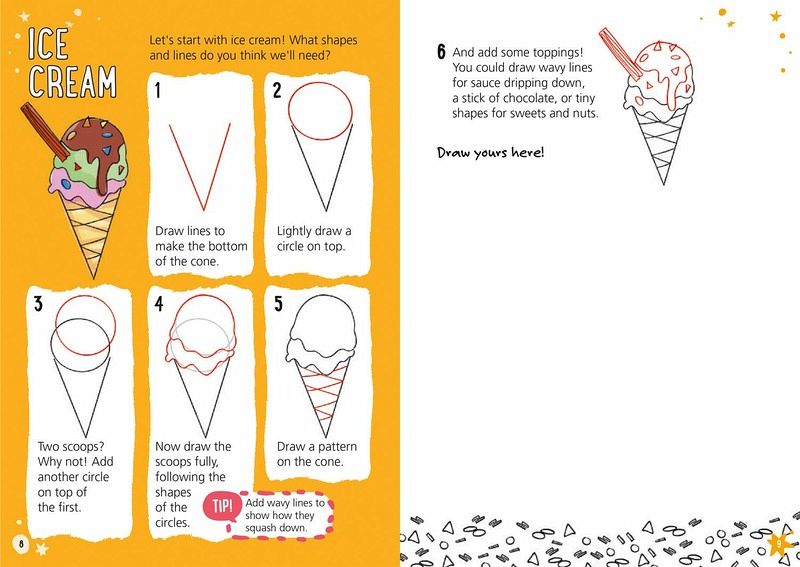 ICE CREAM

Let's start with ice cream! What shapes and lines do you think we'll need?

1
Draw lines to make the bottom of the cone.

2
Lightly draw a circle on top.

3
Two scoops? Why not! Add another circle on top of the first.

4
Now draw the scoops fully, following the shapes of the circles.

TIP! Add wavy lines to show how they squash down.

5
Draw a pattern on the cone.

8

6 And add some toppings! You could draw wavy lines for sauce dripping down, a stick of chocolate, or tiny shapes for sweets and nuts.

Draw yours here!

9