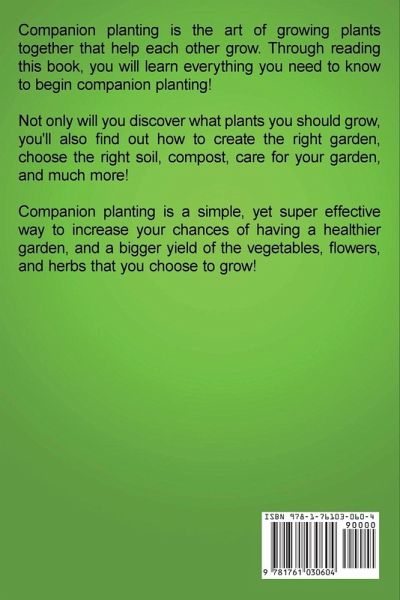 Companion planting is the art of growing plants together that help each other grow. Through reading this book, you will learn everything you need to know to begin companion planting!

Not only will you discover what plants you should grow, you'll also find out how to create the right garden, choose the right soil, compost, care for your garden, and much more!

Companion planting is a simple, yet super effective way to increase your chances of having a healthier garden, and a bigger yield of the vegetables, flowers, and herbs that you choose to grow!

ISBN 978-1-76103-060-4

90000

9 781761 030604