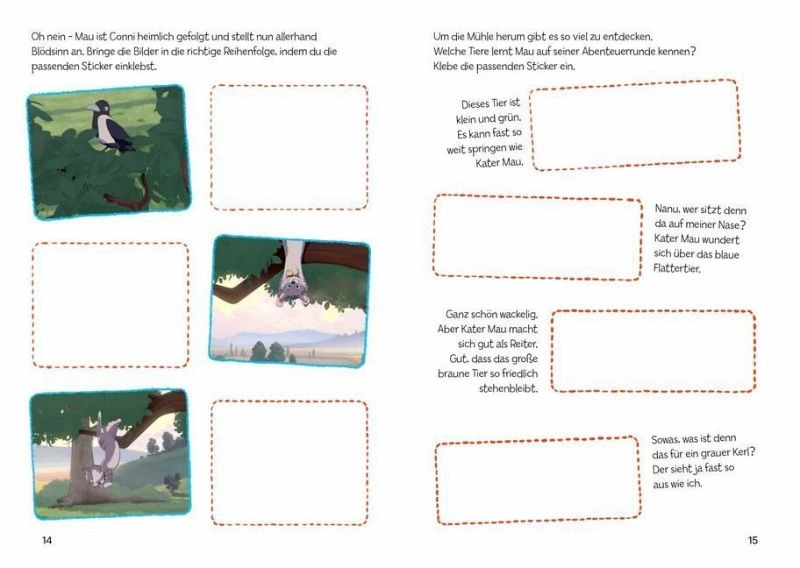 Oh nein – Mau ist Conni heimlich gefolgt und stellt nun allerhand Blödsinn an. Bringe die Bilder in die richtige Reihenfolge, indem du die passenden Sticker einklebst.

14

Um die Mühle herum gibt es so viel zu entdecken. Welche Tiere lernt Mau auf seiner Abenteuerrunde kennen? Klebe die passenden Sticker ein.

Dieses Tier ist klein und grün. Es kann fast so weit springen wie Kater Mau.

Nanu, wer sitzt denn da auf meiner Nase? Kater Mau wundert sich über das blaue Flattertier.

Ganz schön wackelig. Aber Kater Mau macht sich gut als Reiter. Gut, dass das große braune Tier so friedlich stehenbleibt.

Sowas, was ist denn das für ein grauer Kerl? Der sieht ja fast so aus wie ich.

15