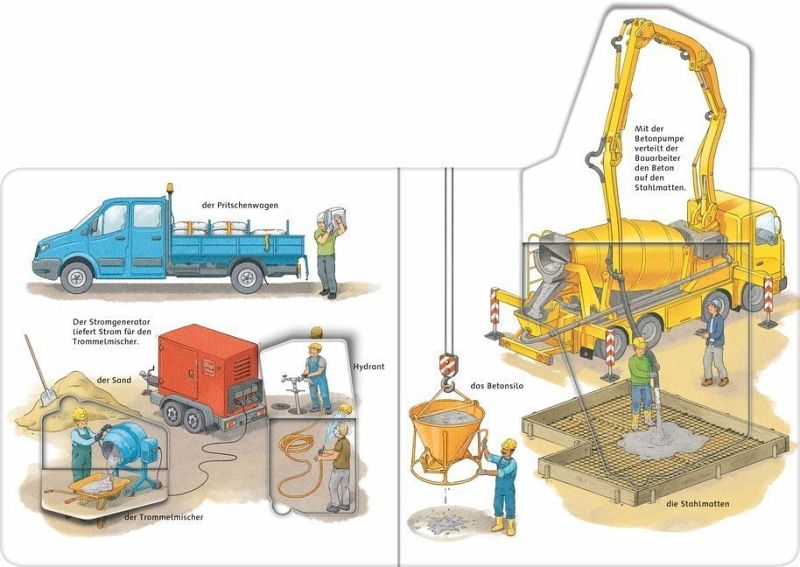 der Pritschenwagen

Der Stromgenerator liefert Strom für den Trommelmischer.

der Sand

Hydrant

der Trommelmischer

Mit der Betonpumpe verteilt der Bauarbeiter den Beton auf den Stahlmatten.

das Betonsilo

die Stahlmatten