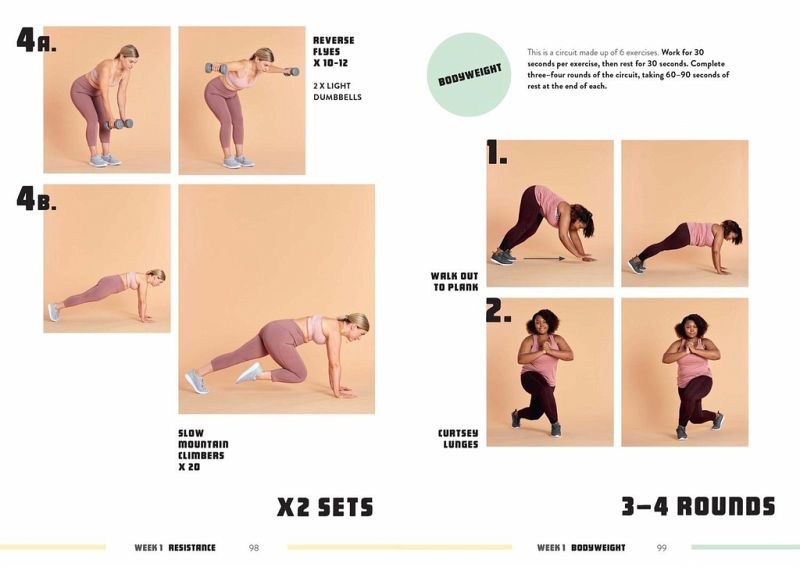 4A.

REVERSE FLYES X 10-12

2 X LIGHT DUMBBELLS

4B.

SLOW MOUNTAIN CLIMBERS X 20

X2 SETS

WEEK 1 RESISTANCE 98

BODYWEIGHT

This is a circuit made up of 6 exercises. Work for 30 seconds per exercise, then rest for 30 seconds. Complete three–four rounds of the circuit, taking 60–90 seconds of rest at the end of each.

1.

WALK OUT TO PLANK

2.

CURTSEY LUNGES

3–4 ROUNDS

WEEK 1 BODYWEIGHT 99