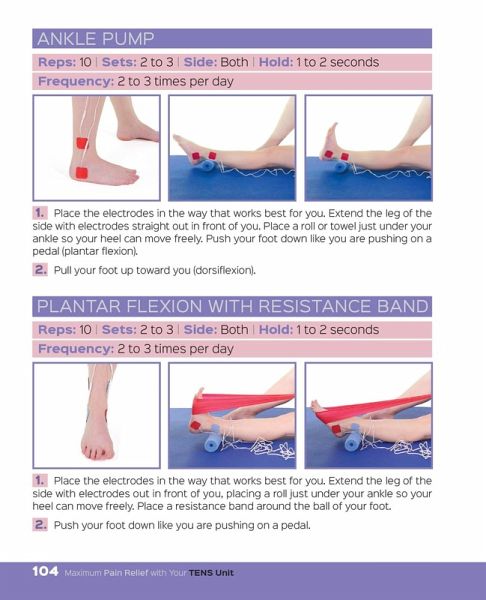 ANKLE PUMP

Reps: 10 | Sets: 2 to 3 | Side: Both | Hold: 1 to 2 seconds

Frequency: 2 to 3 times per day

1. Place the electrodes in the way that works best for you. Extend the leg of the side with electrodes straight out in front of you. Place a roll or towel just under your ankle so your heel can move freely. Push your foot down like you are pushing on a pedal (plantar flexion).

2. Pull your foot up toward you (dorsiflexion).

PLANTAR FLEXION WITH RESISTANCE BAND

Reps: 10 | Sets: 2 to 3 | Side: Both | Hold: 1 to 2 seconds

Frequency: 2 to 3 times per day

1. Place the electrodes in the way that works best for you. Extend the leg of the side with electrodes out in front of you, placing a roll just under your ankle so your heel can move freely. Place a resistance band around the ball of your foot.

2. Push your foot down like you are pushing on a pedal.

104 Maximum Pain Relief with Your TENS Unit