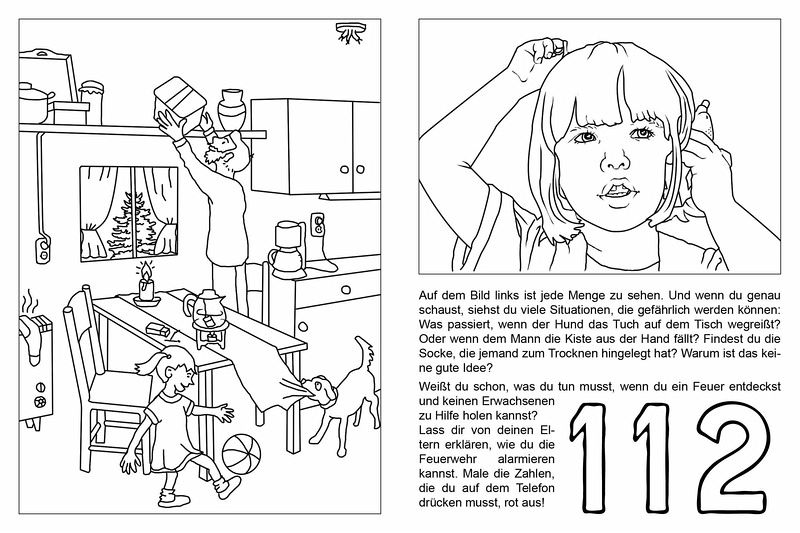 Auf dem Bild links ist jede Menge zu sehen. Und wenn du genau schaust, siehst du viele Situationen, die gefährlich werden können: Was passiert, wenn der Hund das Tuch auf dem Tisch wegreißt? Oder wenn dem Mann die Kiste aus der Hand fällt? Findest du die Socke, die jemand zum Trocknen hingelegt hat? Warum ist das keine gute Idee?

Weißt du schon, was du tun musst, wenn du ein Feuer entdeckst und keinen Erwachsenen zu Hilfe holen kannst? Lass dir von deinen Eltern erklären, wie du die Feuerwehr alarmieren kannst. Male die Zahlen, die du auf dem Telefon drücken musst, rot aus!

112