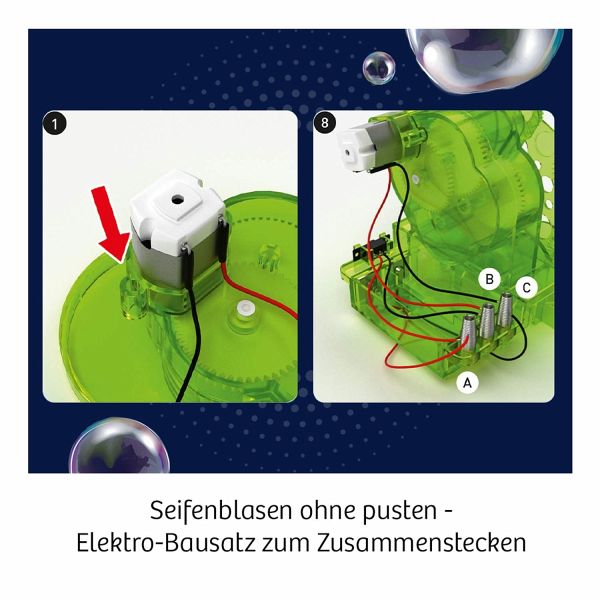 1

8

B

C

A

Seifenblasen ohne pusten - Elektro-Bausatz zum Zusammenstecken