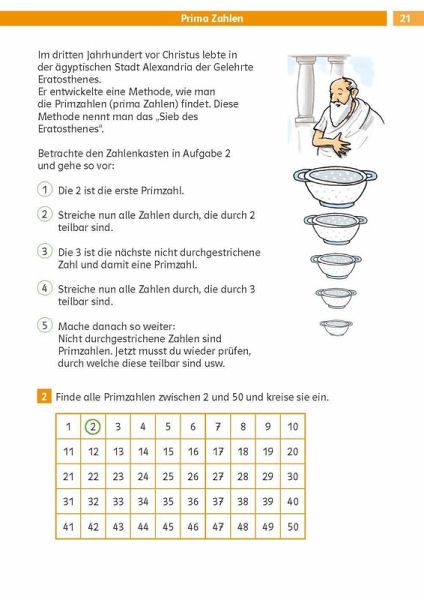 Prima Zahlen

21

Im dritten Jahrhundert vor Christus lebte in der ägyptischen Stadt Alexandria der Gelehrte Eratosthenes.
Er entwickelte eine Methode, wie man die Primzahlen (prima Zahlen) findet. Diese Methode nennt man das „Sieb des Eratosthenes".

Betrachte den Zahlenkasten in Aufgabe 2 und gehe so vor:

1 Die 2 ist die erste Primzahl.

2 Streiche nun alle Zahlen durch, die durch 2 teilbar sind.

3 Die 3 ist die nächste nicht durchgestrichene Zahl und damit eine Primzahl.

4 Streiche nun alle Zahlen durch, die durch 3 teilbar sind.

5 Mache danach so weiter: Nicht durchgestrichene Zahlen sind Primzahlen. Jetzt musst du wieder prüfen, durch welche diese teilbar sind usw.

2 Finde alle Primzahlen zwischen 2 und 50 und kreise sie ein.

| 1 | 2 | 3 | 4 | 5 | 6 | 7 | 8 | 9 | 10 |
|---|---|---|---|---|---|---|---|---|---|
| 11 | 12 | 13 | 14 | 15 | 16 | 17 | 18 | 19 | 20 |
| 21 | 22 | 23 | 24 | 25 | 26 | 27 | 28 | 29 | 30 |
| 31 | 32 | 33 | 34 | 35 | 36 | 37 | 38 | 39 | 40 |
| 41 | 42 | 43 | 44 | 45 | 46 | 47 | 48 | 49 | 50 |