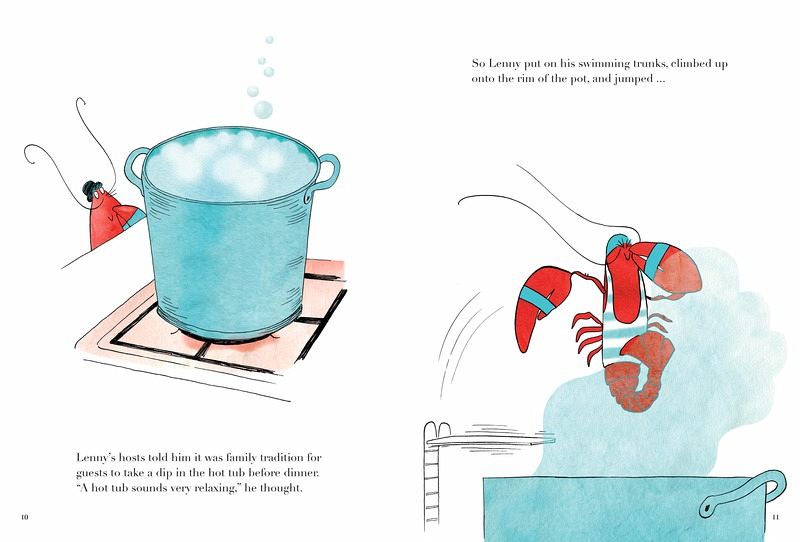 Lenny's hosts told him it was family tradition for guests to take a dip in the hot tub before dinner. "A hot tub sounds very relaxing," he thought.

10

So Lenny put on his swimming trunks, climbed up onto the rim of the pot, and jumped ...

11