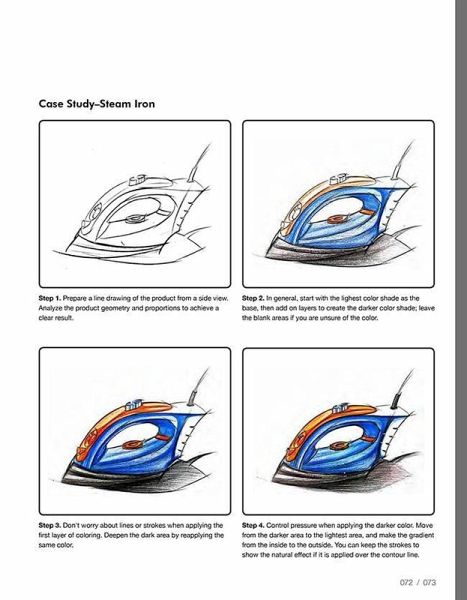 Case Study–Steam Iron

Step 1. Prepare a line drawing of the product from a side view. Analyze the product geometry and proportions to achieve a clear result.

Step 2. In general, start with the lighest color shade as the base, then add on layers to create the darker color shade; leave the blank areas if you are unsure of the color.

Step 3. Don't worry about lines or strokes when applying the first layer of coloring. Deepen the dark area by reapplying the same color.

Step 4. Control pressure when applying the darker color. Move from the darker area to the lightest area, and make the gradient from the inside to the outside. You can keep the strokes to show the natural effect if it is applied over the contour line.

072 / 073