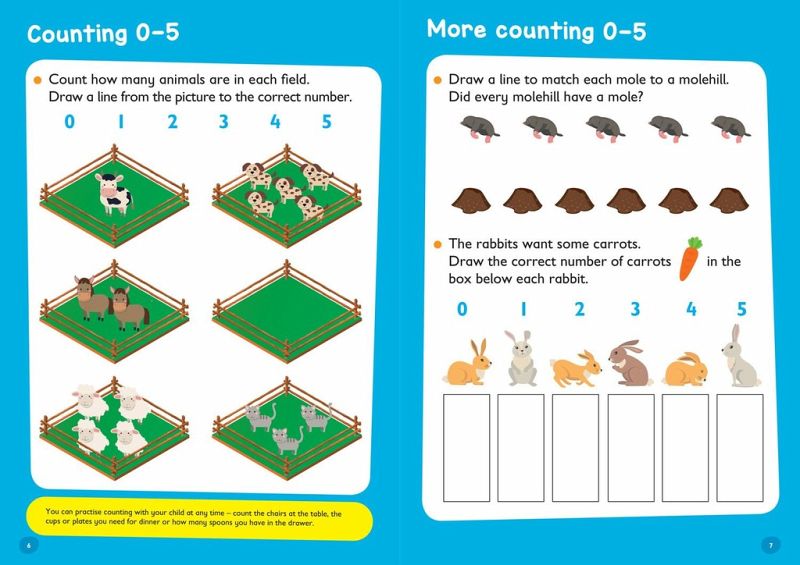 Counting 0–5

Count how many animals are in each field. Draw a line from the picture to the correct number.

0 1 2 3 4 5

You can practise counting with your child at any time – count the chairs at the table, the cups or plates you need for dinner or how many spoons you have in the drawer.

6

More counting 0–5

Draw a line to match each mole to a molehill. Did every molehill have a mole?

The rabbits want some carrots. Draw the correct number of carrots in the box below each rabbit.

0 1 2 3 4 5

7