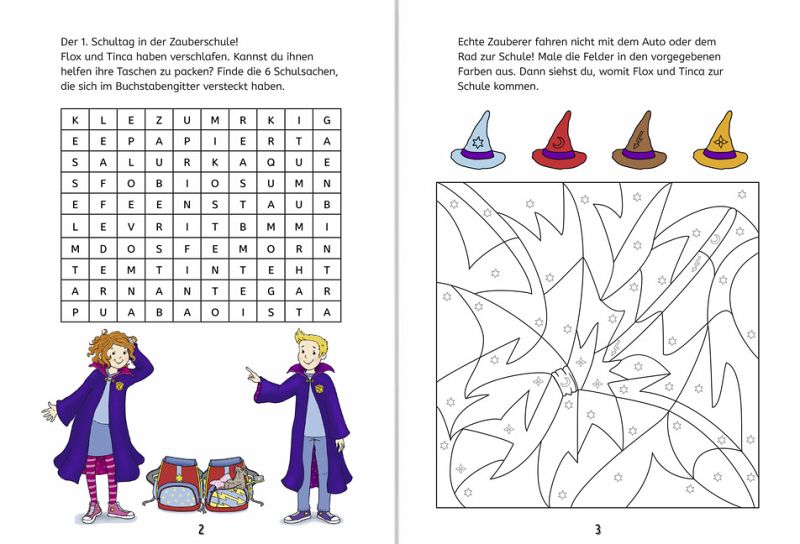 Der 1. Schultag in der Zauberschule!
Flox und Tinca haben verschlafen. Kannst du ihnen helfen ihre Taschen zu packen? Finde die 6 Schulsachen, die sich im Buchstabengitter versteckt haben.

| K | L | E | Z | U | M | R | K | I | G |
|---|---|---|---|---|---|---|---|---|---|
| E | E | P | A | P | I | E | R | T | A |
| S | A | L | U | R | K | A | Q | U | E |
| S | F | O | B | I | O | S | U | M | N |
| E | F | E | E | N | S | T | A | U | B |
| L | E | V | R | I | T | B | M | M | I |
| M | D | O | S | F | E | M | O | R | N |
| T | E | M | T | I | N | T | E | H | T |
| A | R | N | A | N | T | E | G | A | R |
| P | U | A | B | A | O | I | S | T | A |

2

Echte Zauberer fahren nicht mit dem Auto oder dem Rad zur Schule! Male die Felder in den vorgegebenen Farben aus. Dann siehst du, womit Flox und Tinca zur Schule kommen.

3