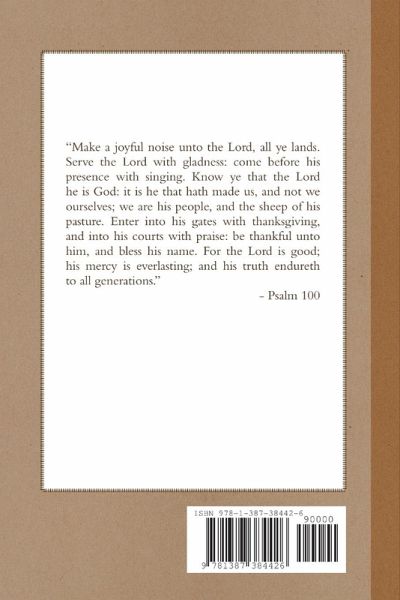 "Make a joyful noise unto the Lord, all ye lands. Serve the Lord with gladness: come before his presence with singing. Know ye that the Lord he is God: it is he that hath made us, and not we ourselves; we are his people, and the sheep of his pasture. Enter into his gates with thanksgiving, and into his courts with praise: be thankful unto him, and bless his name. For the Lord is good; his mercy is everlasting; and his truth endureth to all generations."

- Psalm 100

ISBN 978-1-387-38442-6

90000

9 781387 384426