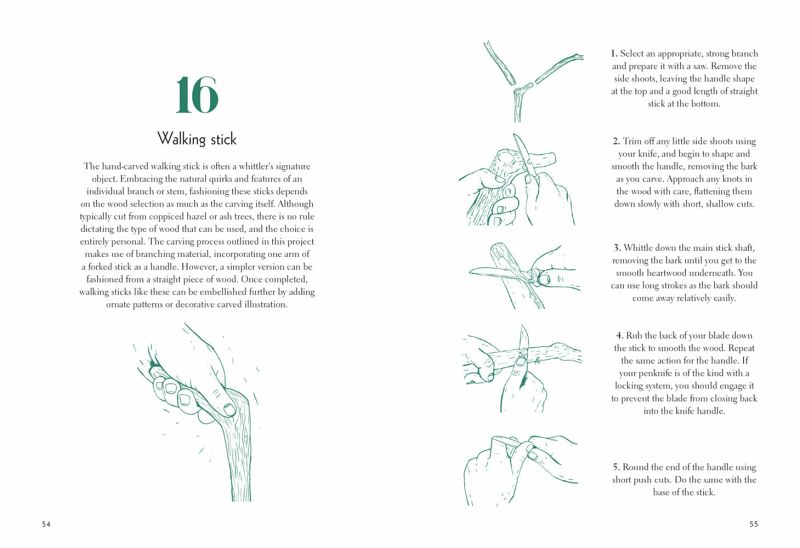 16

Walking stick

The hand-carved walking stick is often a whittler's signature object. Embracing the natural quirks and features of an individual branch or stem, fashioning these sticks depends on the wood selection as much as the carving itself. Although typically cut from coppiced hazel or ash trees, there is no rule dictating the type of wood that can be used, and the choice is entirely personal. The carving process outlined in this project makes use of branching material, incorporating one arm of a forked stick as a handle. However, a simpler version can be fashioned from a straight piece of wood. Once completed, walking sticks like these can be embellished further by adding ornate patterns or decorative carved illustration.

54

1. Select an appropriate, strong branch and prepare it with a saw. Remove the side shoots, leaving the handle shape at the top and a good length of straight stick at the bottom.

2. Trim off any little side shoots using your knife, and begin to shape and smooth the handle, removing the bark as you carve. Approach any knots in the wood with care, flattening them down slowly with short, shallow cuts.

3. Whittle down the main stick shaft, removing the bark until you get to the smooth heartwood underneath. You can use long strokes as the bark should come away relatively easily.

4. Rub the back of your blade down the stick to smooth the wood. Repeat the same action for the handle. If your penknife is of the kind with a locking system, you should engage it to prevent the blade from closing back into the knife handle.

5. Round the end of the handle using short push cuts. Do the same with the base of the stick.

55