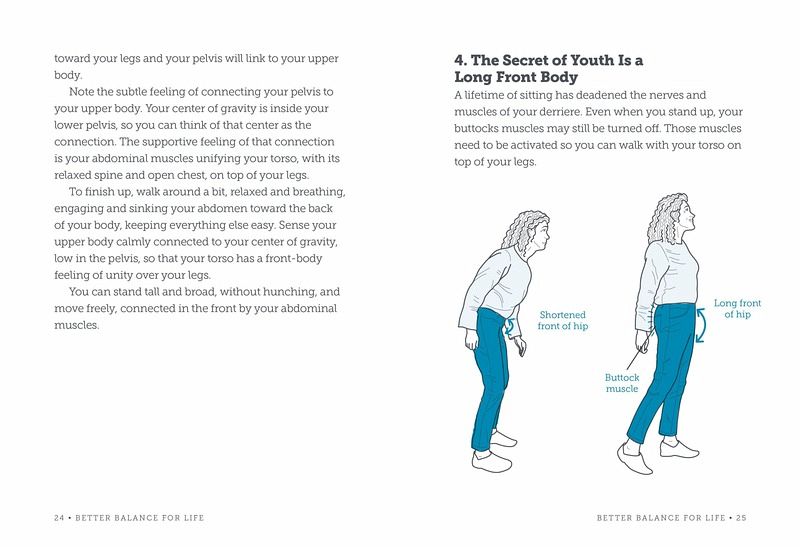 toward your legs and your pelvis will link to your upper body.

Note the subtle feeling of connecting your pelvis to your upper body. Your center of gravity is inside your lower pelvis, so you can think of that center as the connection. The supportive feeling of that connection is your abdominal muscles unifying your torso, with its relaxed spine and open chest, on top of your legs.

To finish up, walk around a bit, relaxed and breathing, engaging and sinking your abdomen toward the back of your body, keeping everything else easy. Sense your upper body calmly connected to your center of gravity, low in the pelvis, so that your torso has a front-body feeling of unity over your legs.

You can stand tall and broad, without hunching, and move freely, connected in the front by your abdominal muscles.

24 • BETTER BALANCE FOR LIFE

4. The Secret of Youth Is a Long Front Body

A lifetime of sitting has deadened the nerves and muscles of your derriere. Even when you stand up, your buttocks muscles may still be turned off. Those muscles need to be activated so you can walk with your torso on top of your legs.

Shortened front of hip

Long front of hip

Buttock muscle

BETTER BALANCE FOR LIFE • 25