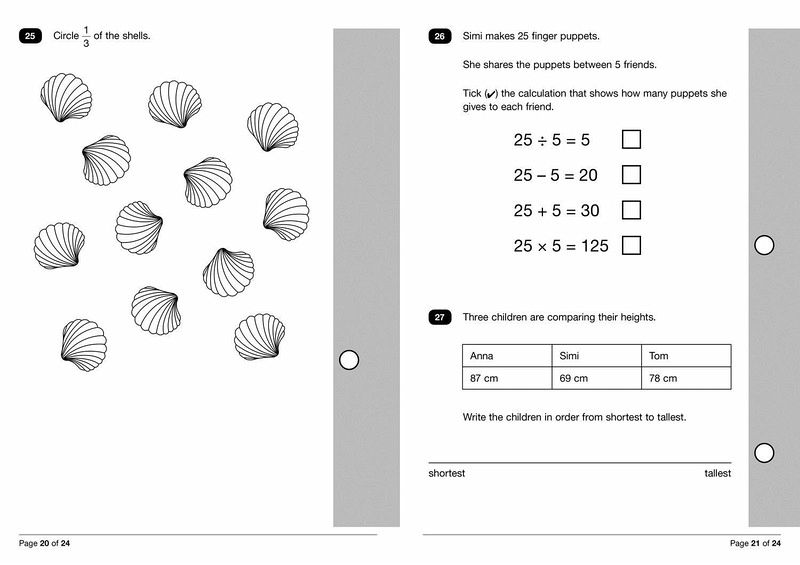 25 Circle $\frac{1}{3}$ of the shells.

Page 20 of 24

26 Simi makes 25 finger puppets.

She shares the puppets between 5 friends.

Tick (✔) the calculation that shows how many puppets she gives to each friend.

$25 \div 5 = 5$ ☐

$25 - 5 = 20$ ☐

$25 + 5 = 30$ ☐

$25 \times 5 = 125$ ☐

27 Three children are comparing their heights.

| Anna | Simi | Tom |
|---|---|---|
| 87 cm | 69 cm | 78 cm |

Write the children in order from shortest to tallest.

shortest tallest

Page 21 of 24