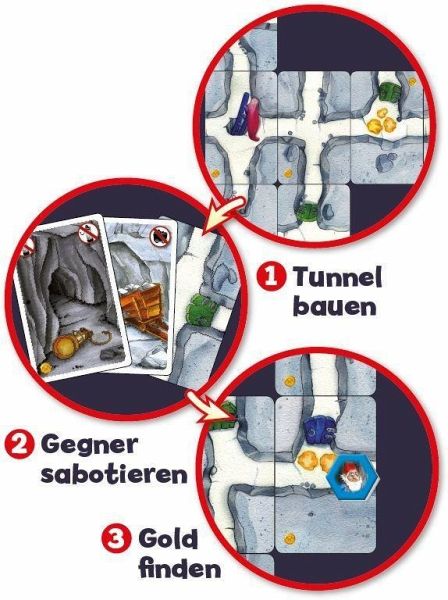 1 Tunnel bauen

2 Gegner sabotieren

3 Gold finden