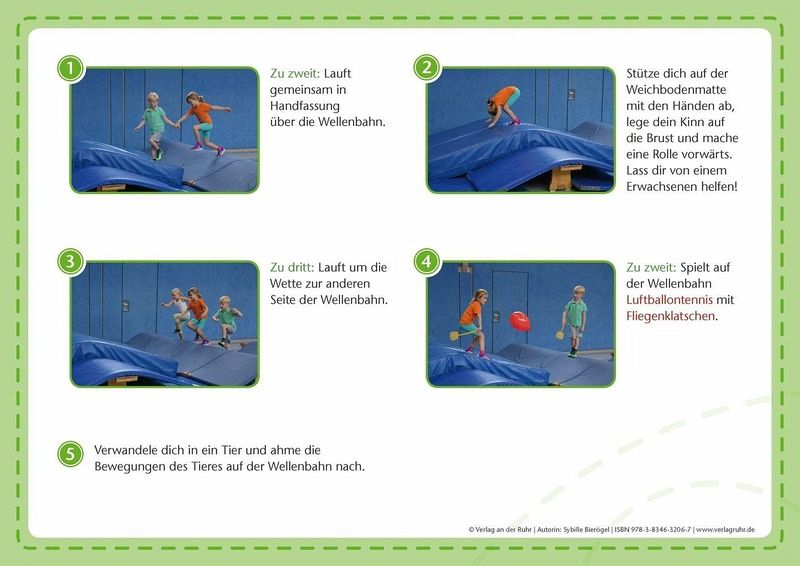 1

Zu zweit: Lauft gemeinsam in Handfassung über die Wellenbahn.

2

Stütze dich auf der Weichbodenmatte mit den Händen ab, lege dein Kinn auf die Brust und mache eine Rolle vorwärts. Lass dir von einem Erwachsenen helfen!

3

Zu dritt: Lauft um die Wette zur anderen Seite der Wellenbahn.

4

Zu zweit: Spielt auf der Wellenbahn Luftballontennis mit Fliegenklatschen.

5

Verwandele dich in ein Tier und ahme die Bewegungen des Tieres auf der Wellenbahn nach.

© Verlag an der Ruhr | Autorin: Sybille Bierögel | ISBN 978-3-8346-3206-7 | www.verlagruhr.de