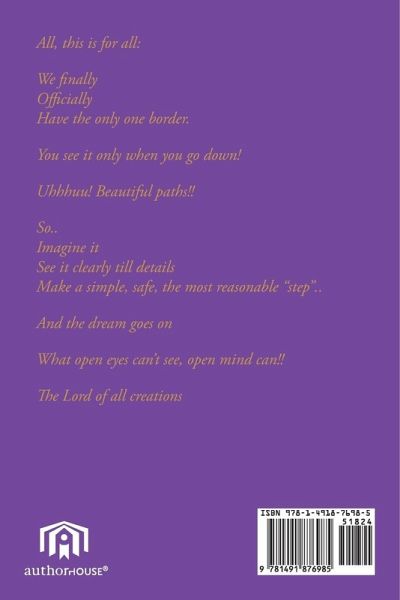 All, this is for all:

We finally
Officially
Have the only one border.

You see it only when you go down!

Uhhhuu! Beautiful paths!!

So..
Imagine it
See it clearly till details
Make a simple, safe, the most reasonable "step"..

And the dream goes on

What open eyes can't see, open mind can!!

The Lord of all creations

authorHOUSE®

ISBN 978-1-4918-7698-5
51824
9 781491 876985