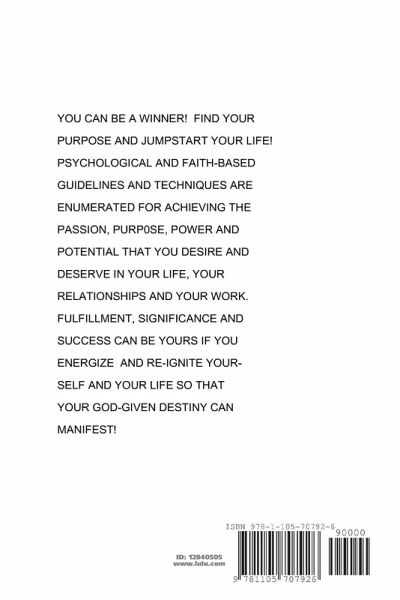 YOU CAN BE A WINNER! FIND YOUR PURPOSE AND JUMPSTART YOUR LIFE! PSYCHOLOGICAL AND FAITH-BASED GUIDELINES AND TECHNIQUES ARE ENUMERATED FOR ACHIEVING THE PASSION, PURP0SE, POWER AND POTENTIAL THAT YOU DESIRE AND DESERVE IN YOUR LIFE, YOUR RELATIONSHIPS AND YOUR WORK. FULFILLMENT, SIGNIFICANCE AND SUCCESS CAN BE YOURS IF YOU ENERGIZE AND RE-IGNITE YOURSELF AND YOUR LIFE SO THAT YOUR GOD-GIVEN DESTINY CAN MANIFEST!

ID: 12840505
www.lulu.com

ISBN 978-1-105-70792-6

90000

9 781105 707926