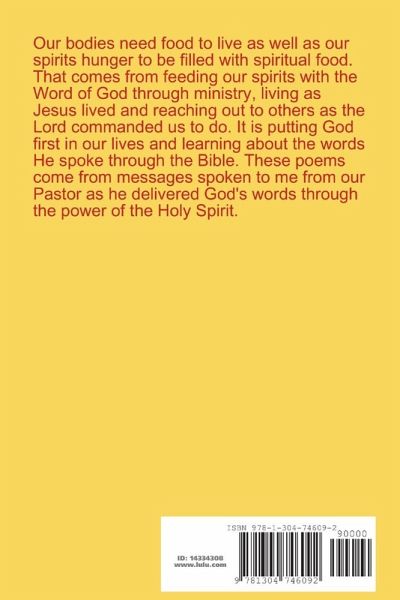 Our bodies need food to live as well as our spirits hunger to be filled with spiritual food. That comes from feeding our spirits with the Word of God through ministry, living as Jesus lived and reaching out to others as the Lord commanded us to do. It is putting God first in our lives and learning about the words He spoke through the Bible. These poems come from messages spoken to me from our Pastor as he delivered God's words through the power of the Holy Spirit.

ISBN 978-1-304-74609-2

90000

ID: 14334308
www.lulu.com

9 781304 746092