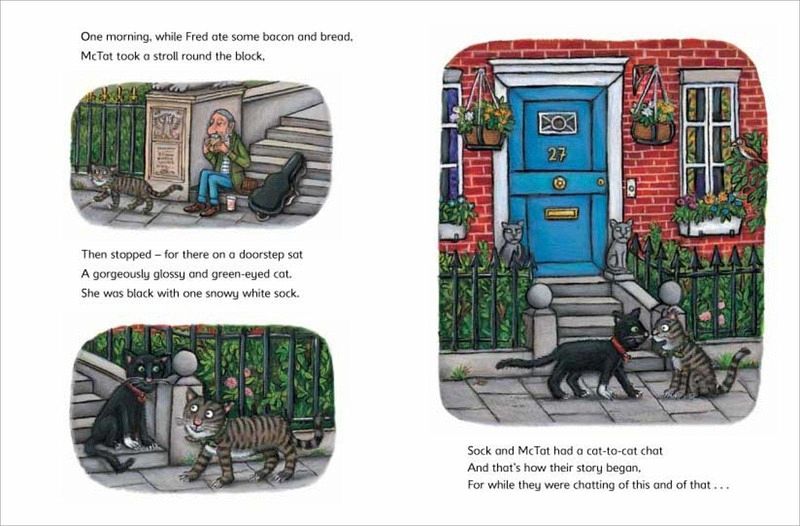 One morning, while Fred ate some bacon and bread,
McTat took a stroll round the block,

Then stopped – for there on a doorstep sat
A gorgeously glossy and green-eyed cat.
She was black with one snowy white sock.

27

Sock and McTat had a cat-to-cat chat
And that's how their story began,
For while they were chatting of this and of that . . .