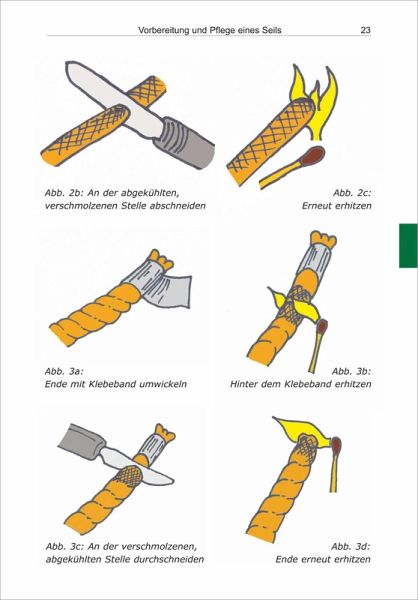 Vorbereitung und Pflege eines Seils 23

Abb. 2b: An der abgekühlten, verschmolzenen Stelle abschneiden

Abb. 2c: Erneut erhitzen

Abb. 3a: Ende mit Klebeband umwickeln

Abb. 3b: Hinter dem Klebeband erhitzen

Abb. 3c: An der verschmolzenen, abgekühlten Stelle durchschneiden

Abb. 3d: Ende erneut erhitzen