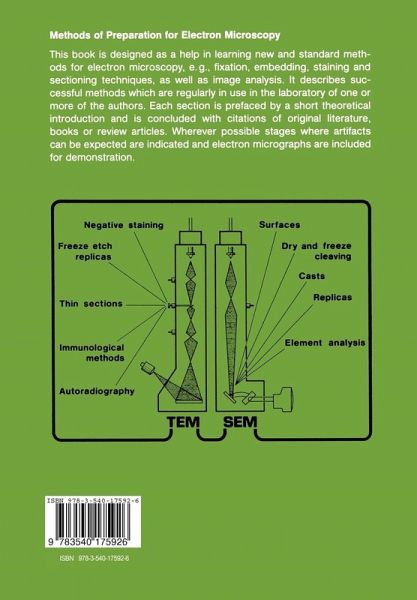 Methods of Preparation for Electron Microscopy

This book is designed as a help in learning new and standard methods for electron microscopy, e.g., fixation, embedding, staining and sectioning techniques, as well as image analysis. It describes successful methods which are regularly in use in the laboratory of one or more of the authors. Each section is prefaced by a short theoretical introduction and is concluded with citations of original literature, books or review articles. Wherever possible stages where artifacts can be expected are indicated and electron micrographs are included for demonstration.

Negative staining
Freeze etch replicas
Thin sections
Immunological methods
Autoradiography
Surfaces
Dry and freeze cleaving
Casts
Replicas
Element analysis
TEM
SEM

ISBN 978-3-540-17592-6
9 783540 175926

ISBN 978-3-540-17592-6