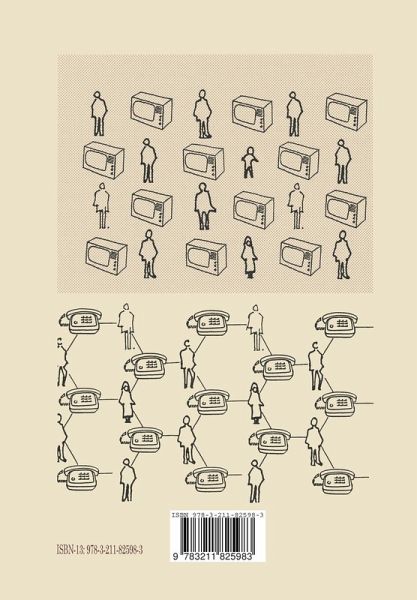 ISBN 978-3-211-82598-3

9 783211 825983

ISBN-13: 978-3-211-82598-3