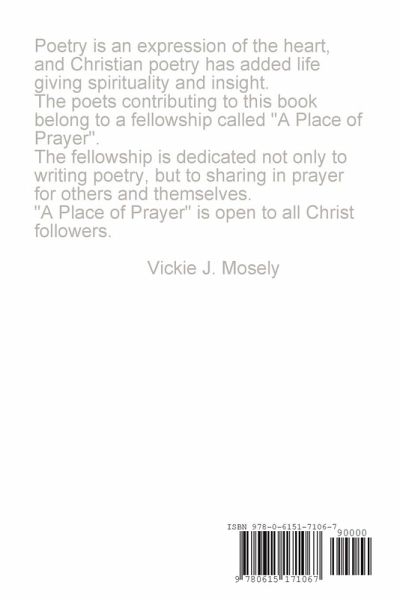 Poetry is an expression of the heart, and Christian poetry has added life giving spirituality and insight.

The poets contributing to this book belong to a fellowship called "A Place of Prayer".

The fellowship is dedicated not only to writing poetry, but to sharing in prayer for others and themselves.

"A Place of Prayer" is open to all Christ followers.

Vickie J. Mosely

ISBN 978-0-6151-7106-7

90000

9 780615 171067