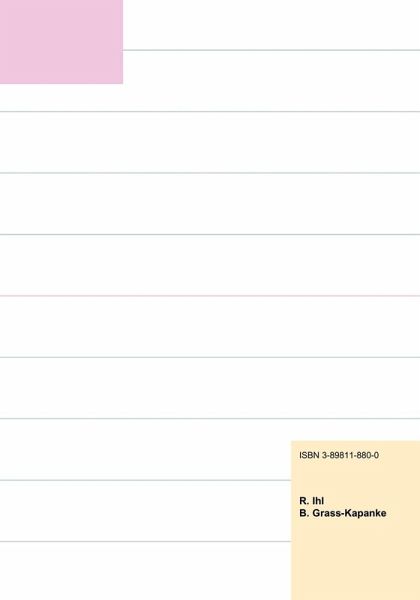 ISBN 3-89811-880-0

R. Ihl
B. Grass-Kapanke