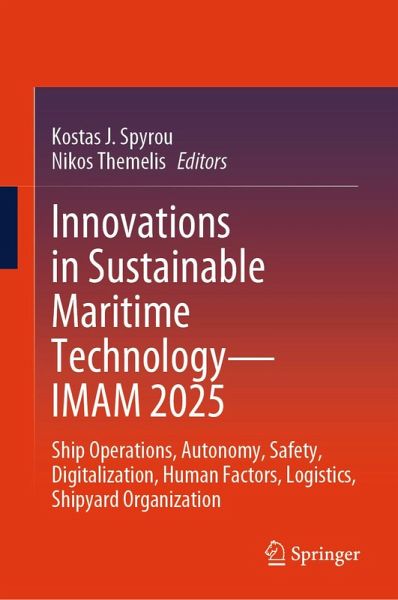 Kostas J. Spyrou
Nikos Themelis Editors

Innovations in Sustainable Maritime Technology—IMAM 2025

Ship Operations, Autonomy, Safety, Digitalization, Human Factors, Logistics, Shipyard Organization

Springer