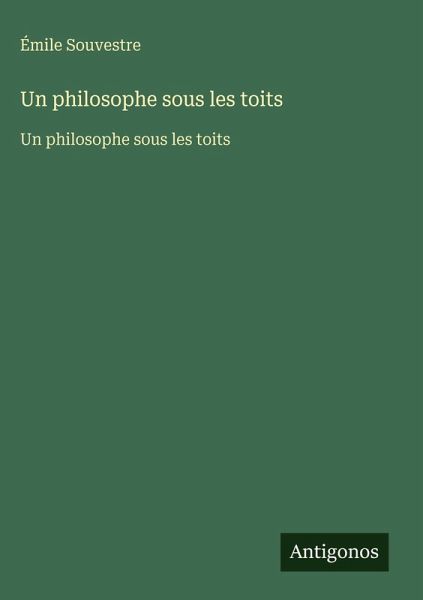 Émile Souvestre

Un philosophe sous les toits

Un philosophe sous les toits

Antigonos