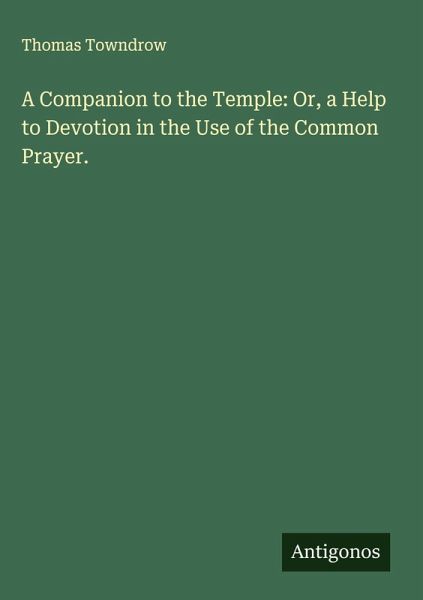 Thomas Towndrow

A Companion to the Temple: Or, a Help to Devotion in the Use of the Common Prayer.

Antigonos