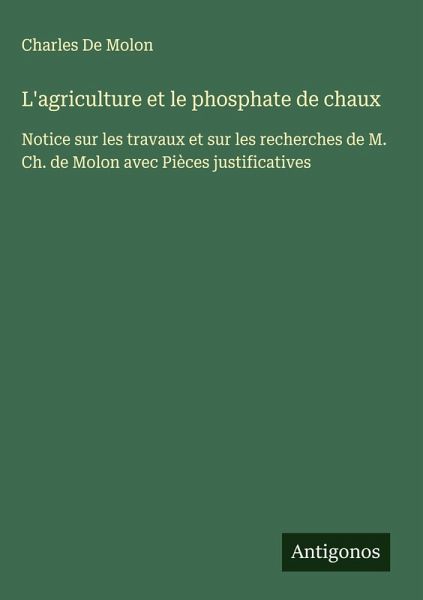 Charles De Molon

L'agriculture et le phosphate de chaux

Notice sur les travaux et sur les recherches de M. Ch. de Molon avec Pièces justificatives

Antigonos