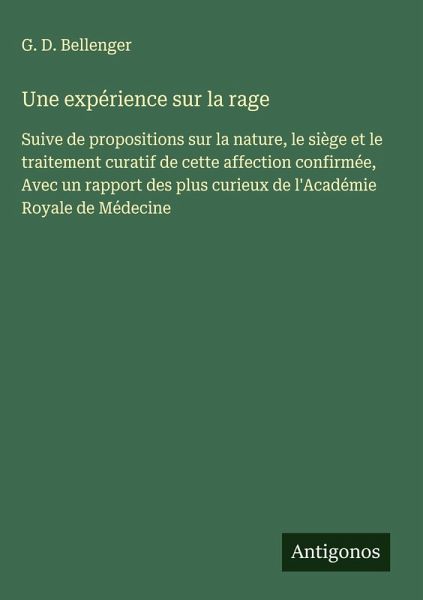 G. D. Bellenger

Une expérience sur la rage

Suive de propositions sur la nature, le siège et le traitement curatif de cette affection confirmée, Avec un rapport des plus curieux de l'Académie Royale de Médecine

Antigonos