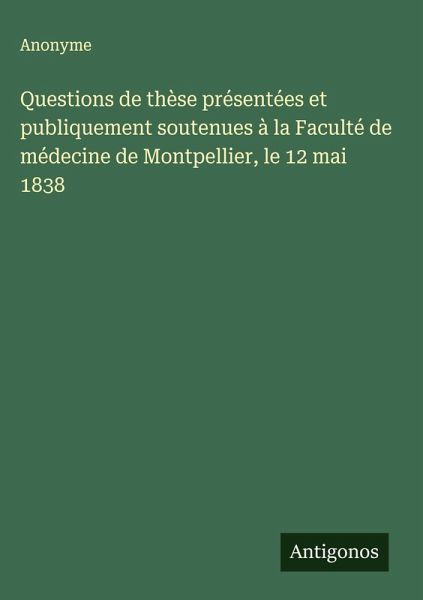 Anonyme

Questions de thèse présentées et publiquement soutenues à la Faculté de médecine de Montpellier, le 12 mai 1838

Antigonos