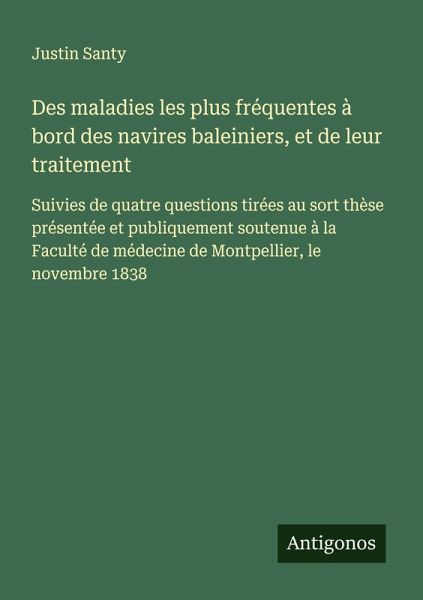 Justin Santy

Des maladies les plus fréquentes à bord des navires baleiniers, et de leur traitement

Suivies de quatre questions tirées au sort thèse présentée et publiquement soutenue à la Faculté de médecine de Montpellier, le novembre 1838

Antigonos