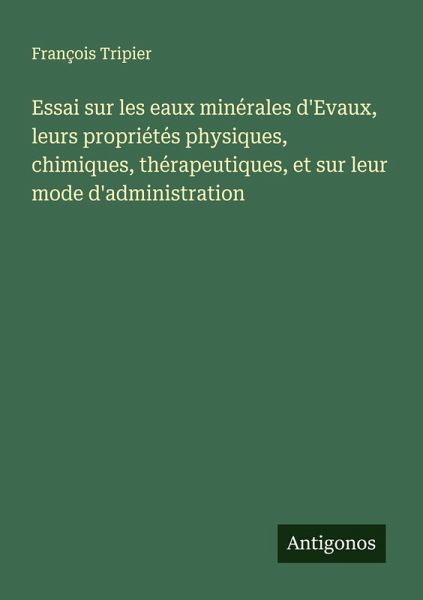 François Tripier

Essai sur les eaux minérales d'Evaux, leurs propriétés physiques, chimiques, thérapeutiques, et sur leur mode d'administration

Antigonos