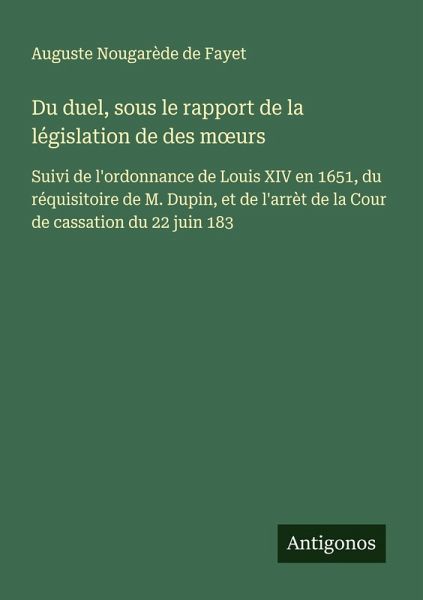 Auguste Nougarède de Fayet

Du duel, sous le rapport de la législation de des mœurs

Suivi de l'ordonnance de Louis XIV en 1651, du réquisitoire de M. Dupin, et de l'arrèt de la Cour de cassation du 22 juin 183

Antigonos